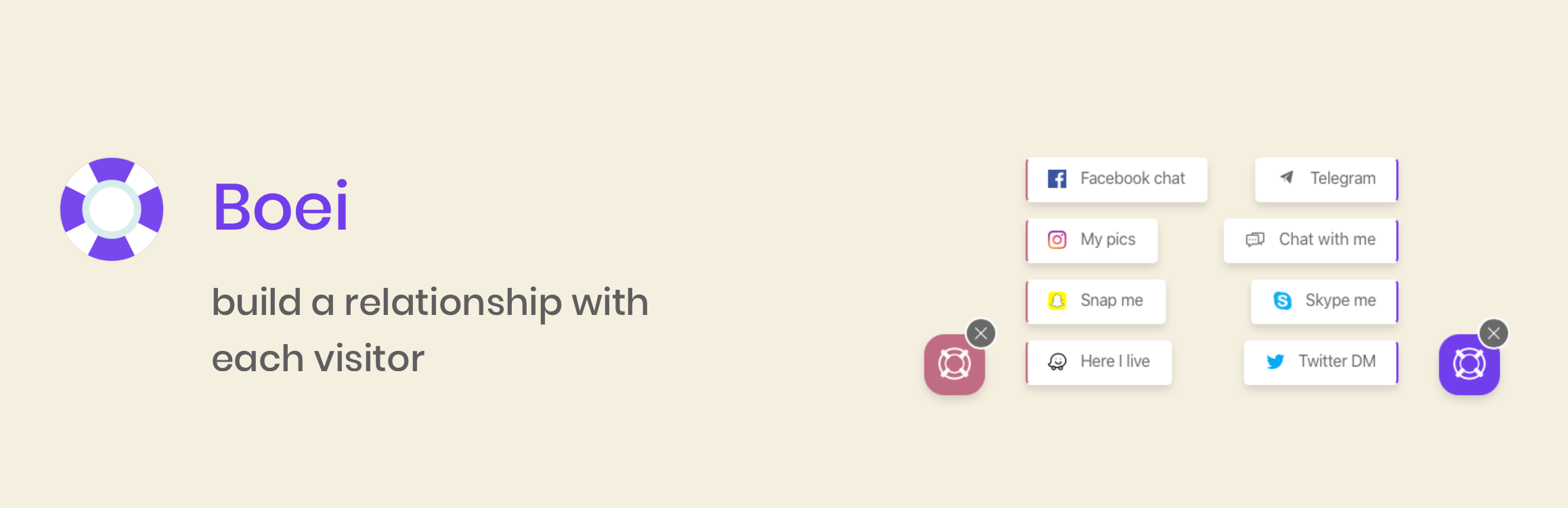 Boei

build a relationship with each visitor

Facebook chat

My pics

Snap me

Here I live

Telegram

Chat with me

Skype me

Twitter DM